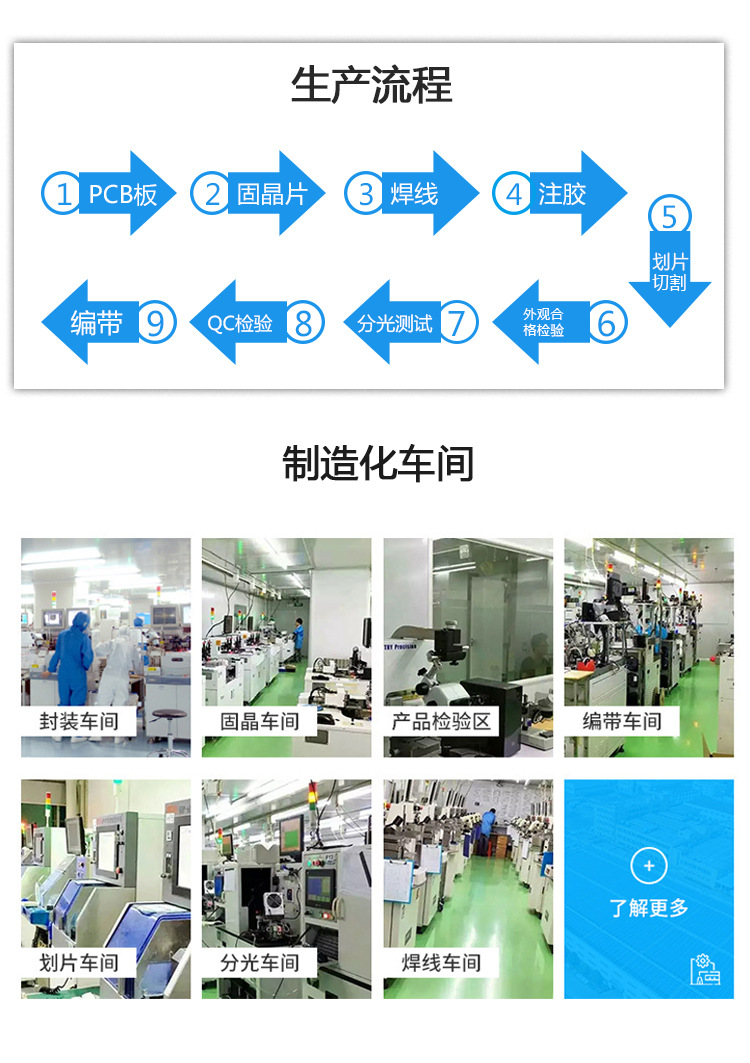 生产流程

1 PCB板
2 固晶片
3 焊线
4 注胶
5 划片切割
6 外观合格检验
7 分光测试
8 QC检验
9 编带

制造化车间

封装车间
固晶车间
产品检验区
编带车间
划片车间
分光车间
焊线车间
+
了解更多